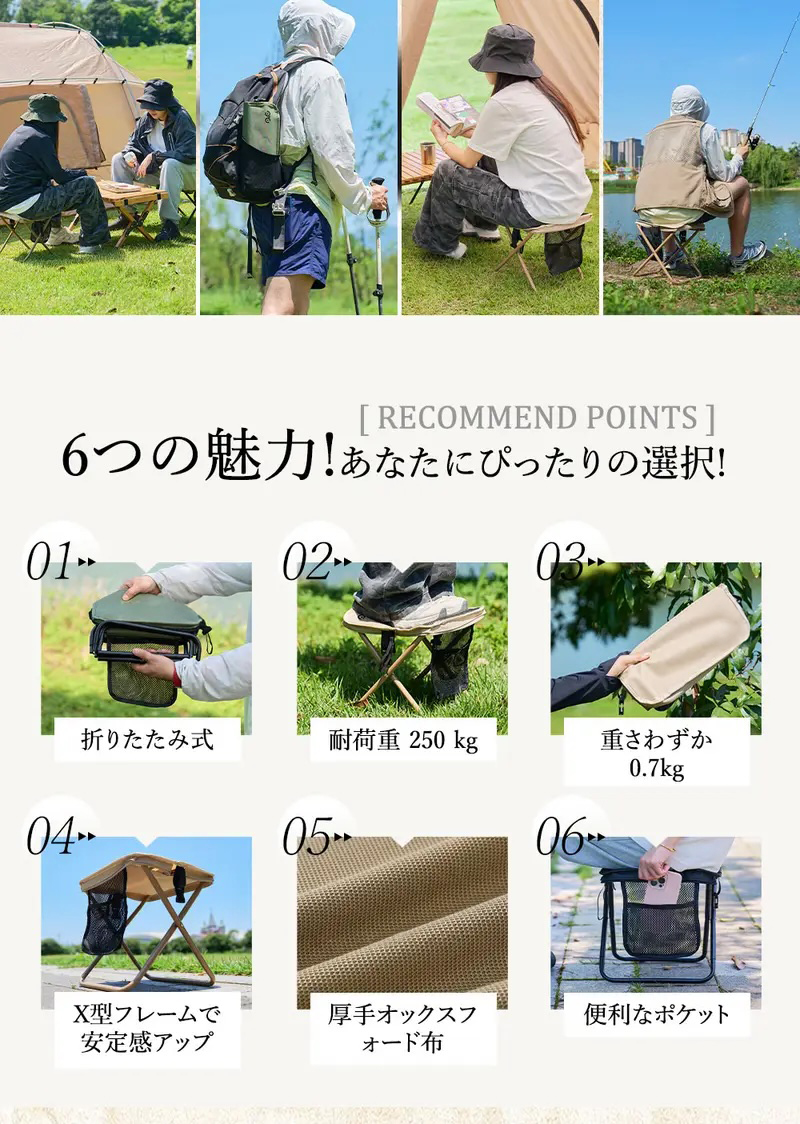 [ RECOMMEND POINTS ]
6つの魅力!あなたにぴったりの選択!

01
折りたたみ式

02
耐荷重 250 kg

03
重さわずか 0.7kg

04
X型フレームで安定感アップ

05
厚手オックスフォード布

06
便利なポケット