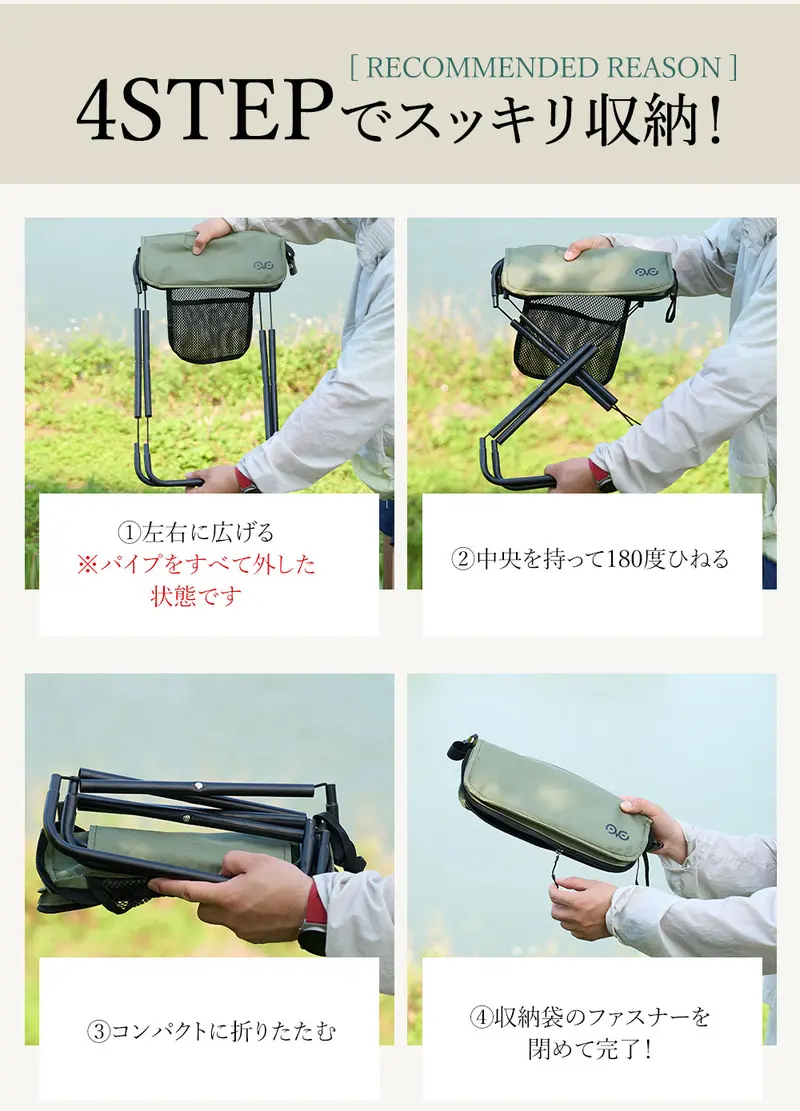 [ RECOMMENDED REASON ]

4STEPでスッキリ収納！

①左右に広げる
※パイプをすべて外した状態です

②中央を持って180度ひねる

③コンパクトに折りたたむ

④収納袋のファスナーを閉めて完了！