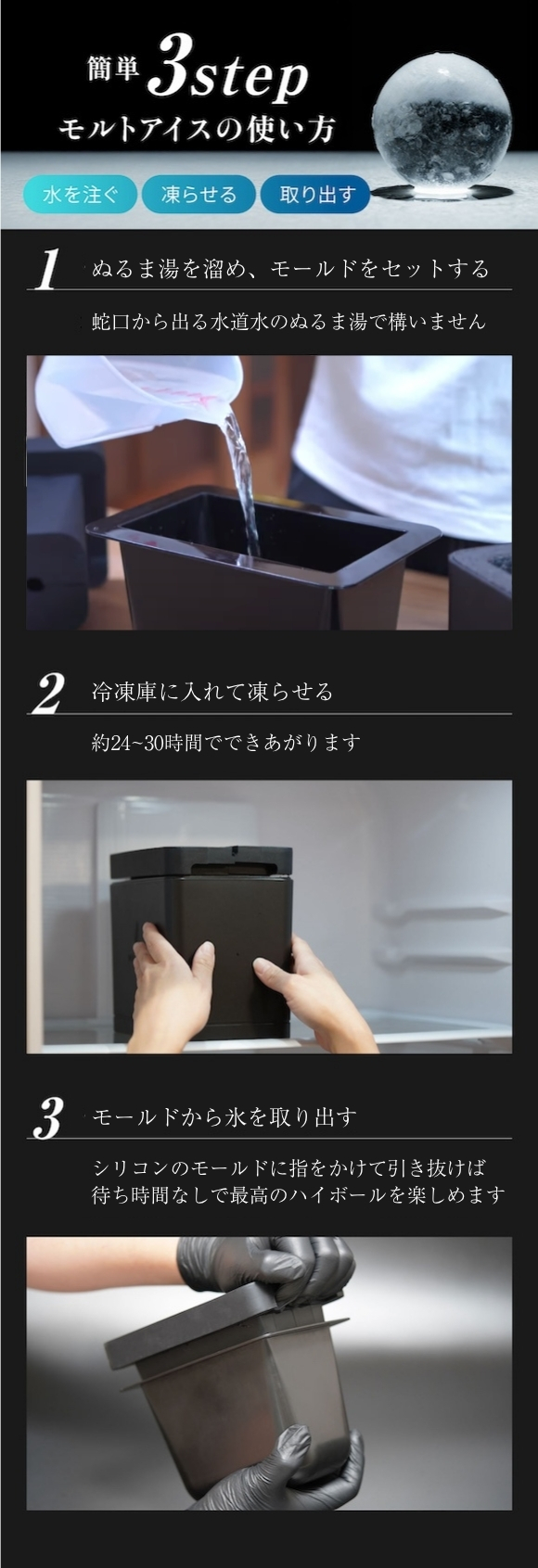 簡単 3step
モルトアイスの使い方

水を注ぐ
凍らせる
取り出す

1 ぬるま湯を溜め、モールドをセットする

蛇口から出る水道水のぬるま湯で構いません

2 冷凍庫に入れて凍らせる

約24~30時間でできあがります

3 モールドから氷を取り出す

シリコンのモールドに指をかけて引き抜けば
待ち時間なしで最高のハイボールを楽しめます